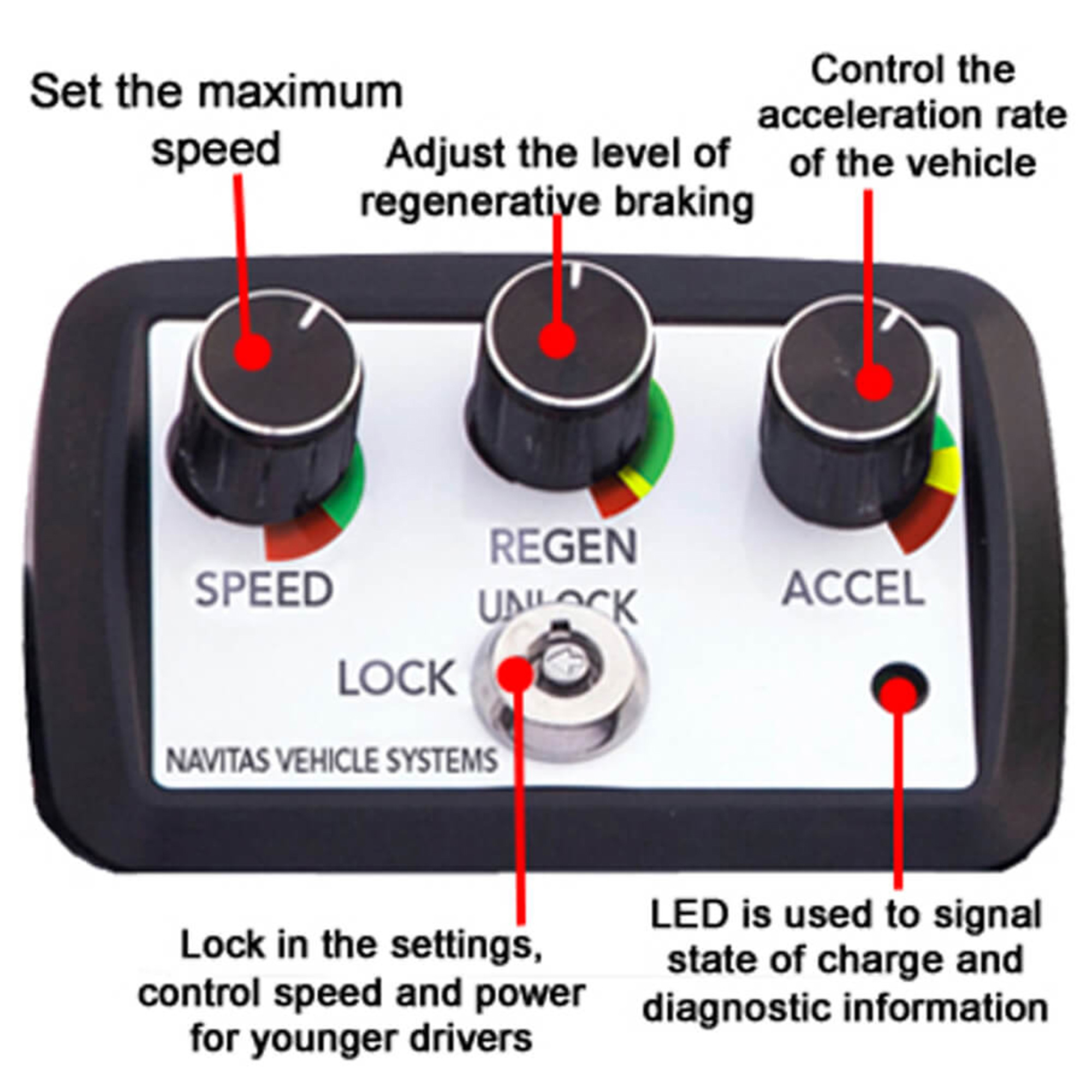 Set the maximum speed

Adjust the level of regenerative braking

Control the acceleration rate of the vehicle

SPEED

REGEN

ACCEL

UNLOCK

LOCK

NAVITAS VEHICLE SYSTEMS

Lock in the settings, control speed and power for younger drivers

LED is used to signal state of charge and diagnostic information